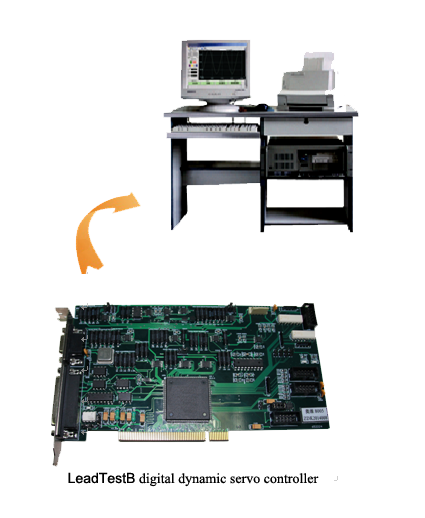 LeadTestB digital dynamic servo controller