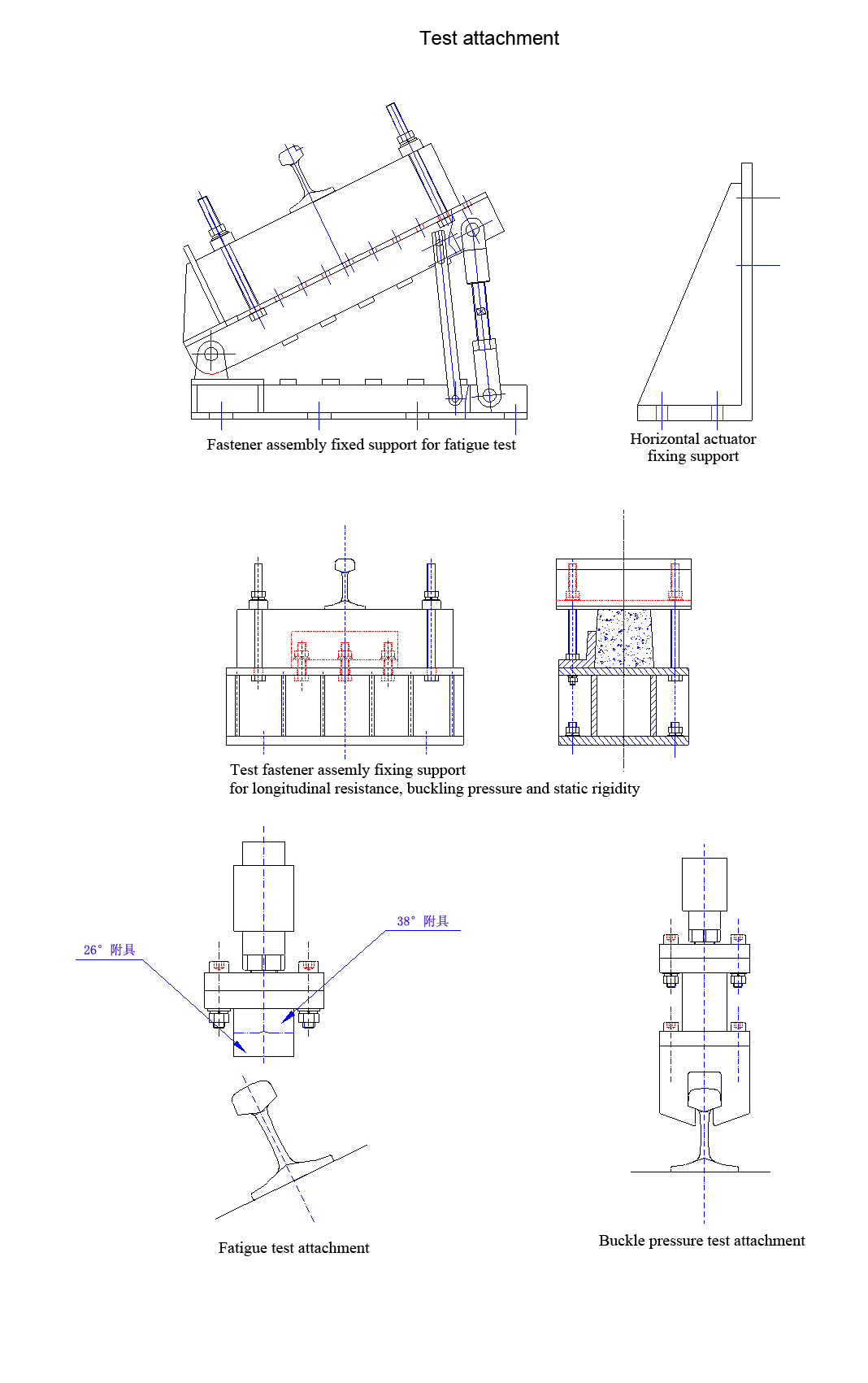 Test attachment

Fastener assembly fixed support for fatigue test

Horizontal actuator fixing support

Test fastener assemly fixing support
for longitudinal resistance, buckling pressure and static rigidity

26° 附具

38° 附具

Fatigue test attachment

Buckle pressure test attachment